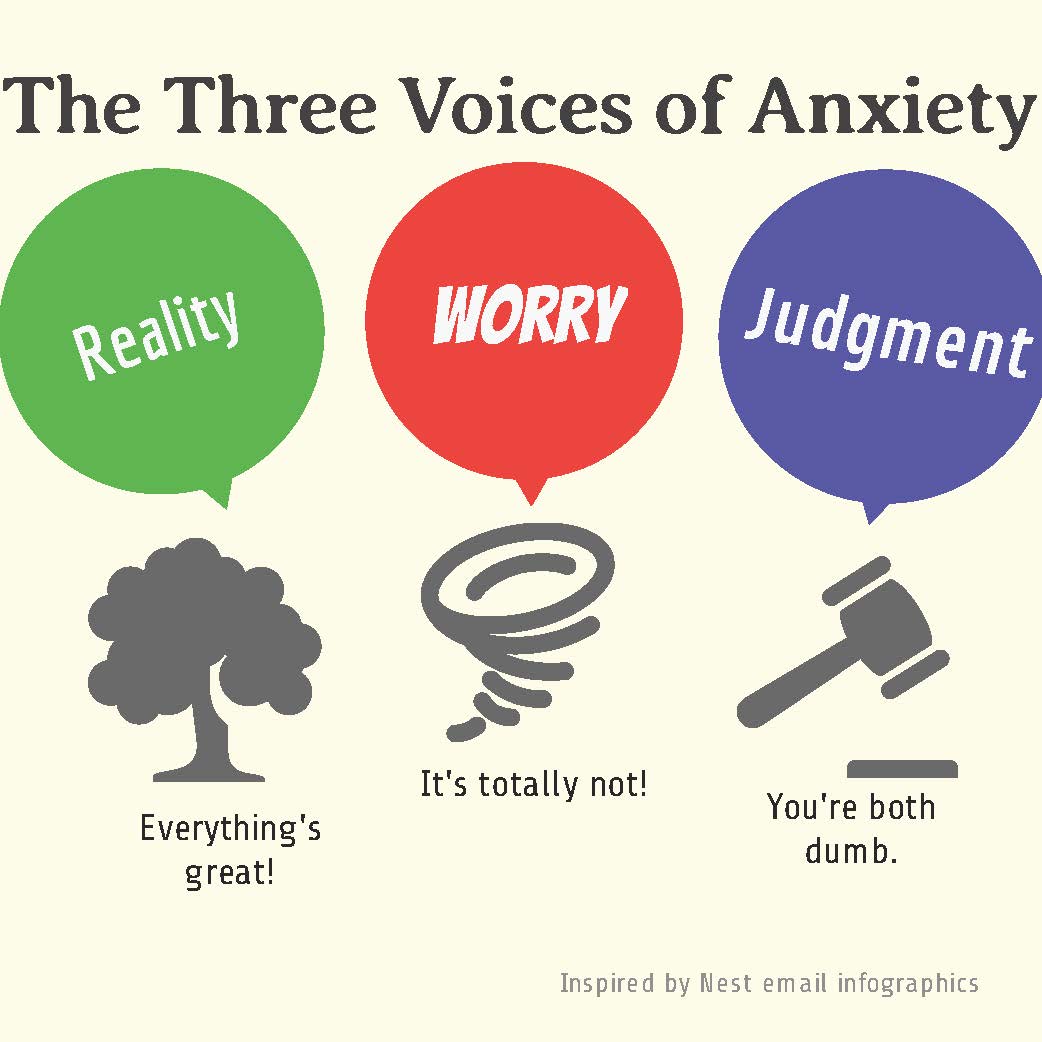 The Three Voices of Anxiety

Reality

WORRY

Judgment

Everything's great!

It's totally not!

You're both dumb.

Inspired by Nest email infographics